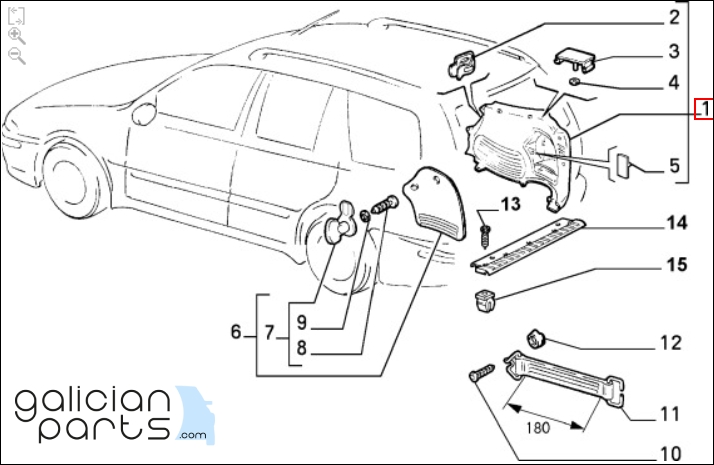 2
3
4
1
5
13
14
15
6
7
9
8
12
11
180
10
galician parts .com