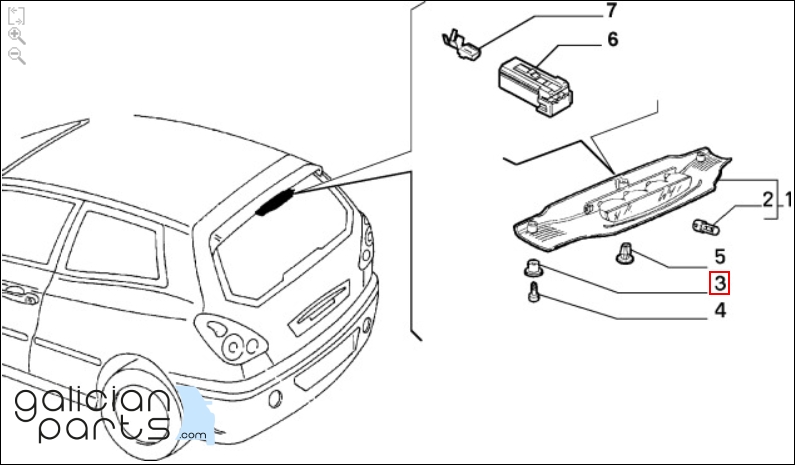 7
6
2
1
5
3
4
galician
parts
.com