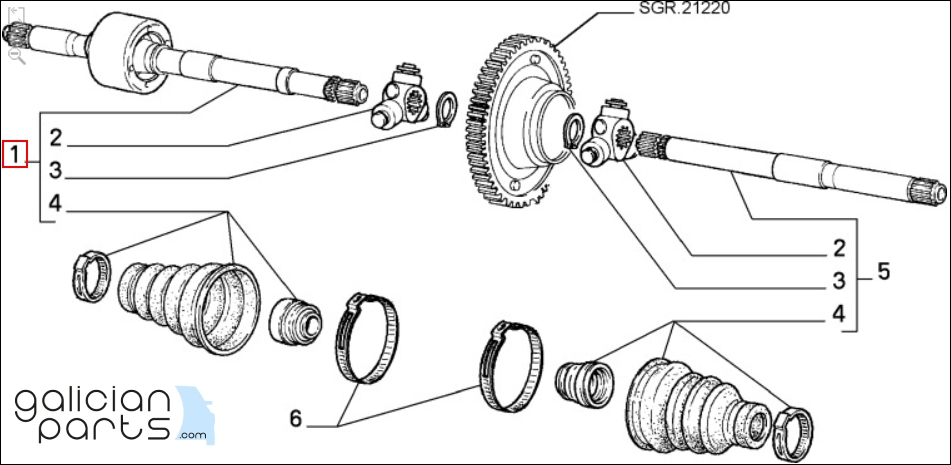 SGR.21220

1
2
3
4

2
3
4
5

6

galician parts .com