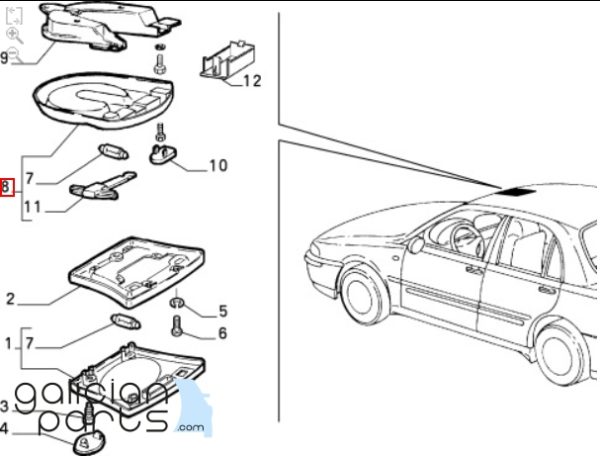 9
12
10
7
8
11
2
5
6
1
7
3
4
galician parts .com