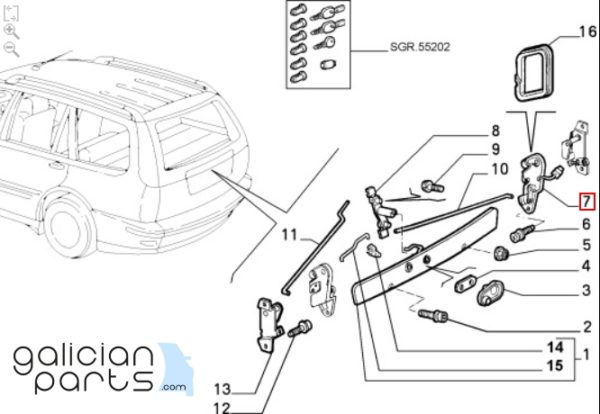 SGR.55202
16
8
9
10
7
6
5
4
3
2
11
14
15
1
13
12
galician parts .com