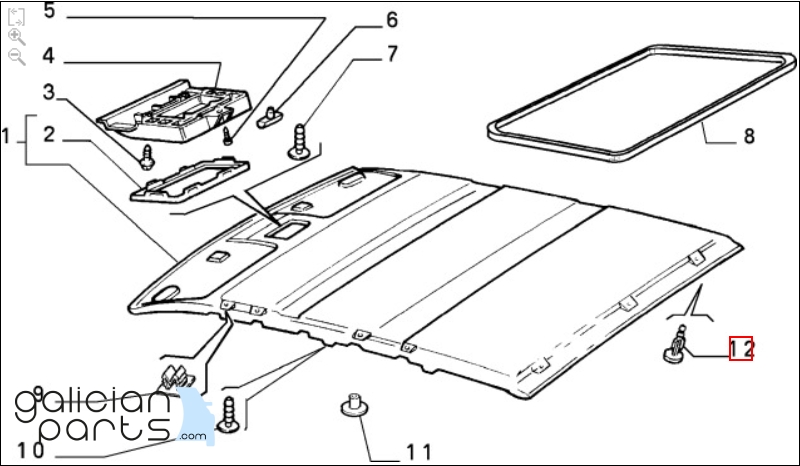 5
6
4
7
3
1
2
8
12
9
galician
parts
.com
10
11