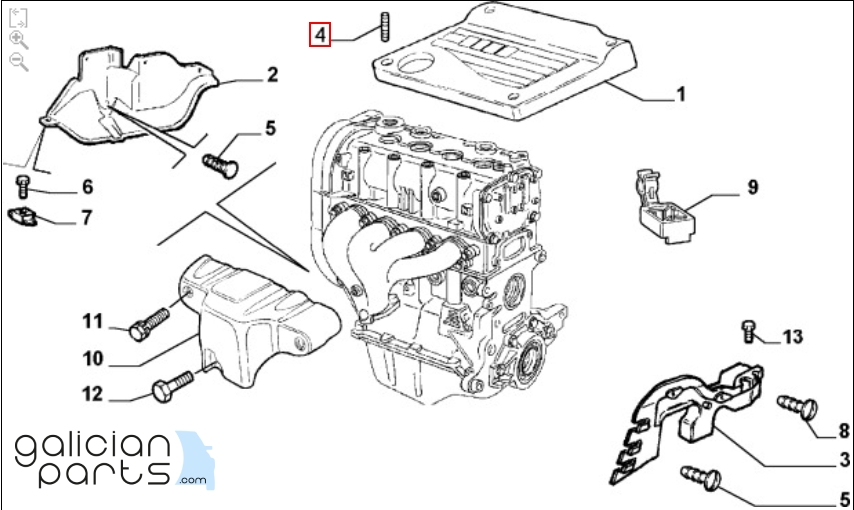 4
2
1
5
6
7
9
11
10
12
13
8
3
5
galician parts .com