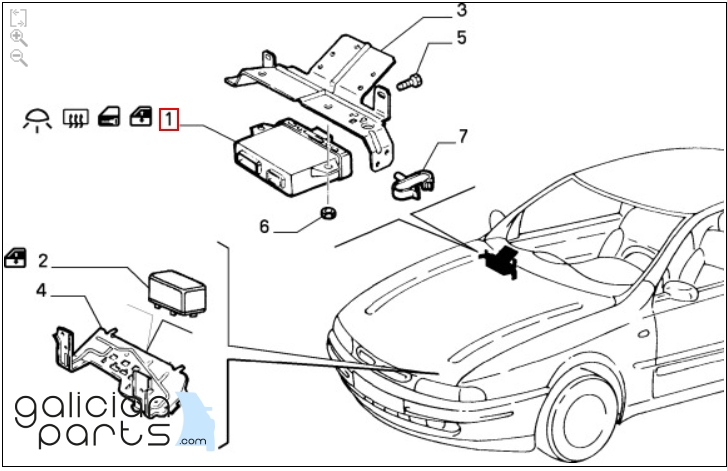 3
5
1
7
6
2
4
galicia
parts
.com