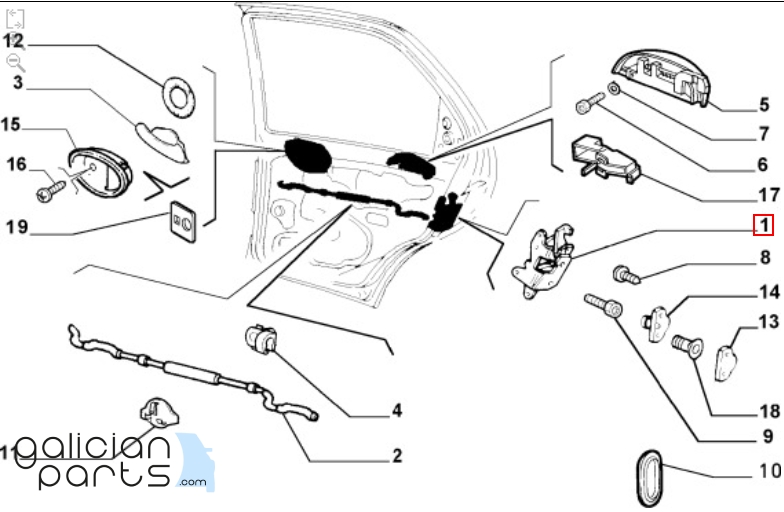 12
3
15
16
19
5
7
6
17
1
8
14
13
18
9
10
4
2
11
galician parts .com