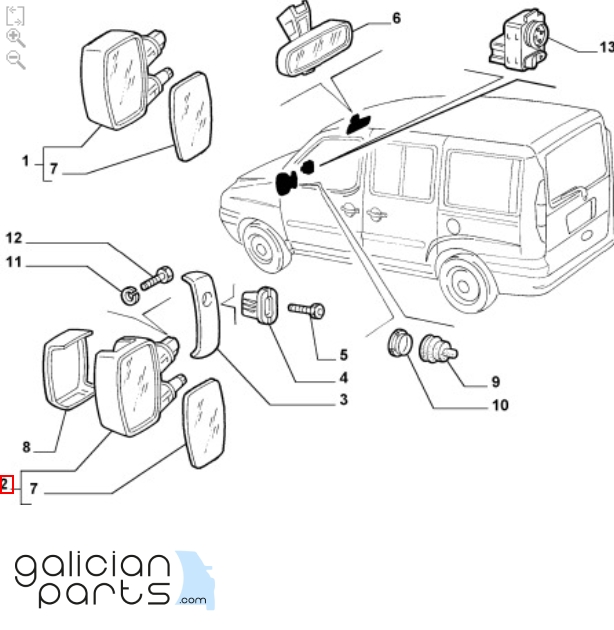 6
13
1
7
12
11
5
4
3
9
10
8
2
7

galician
parts
.com