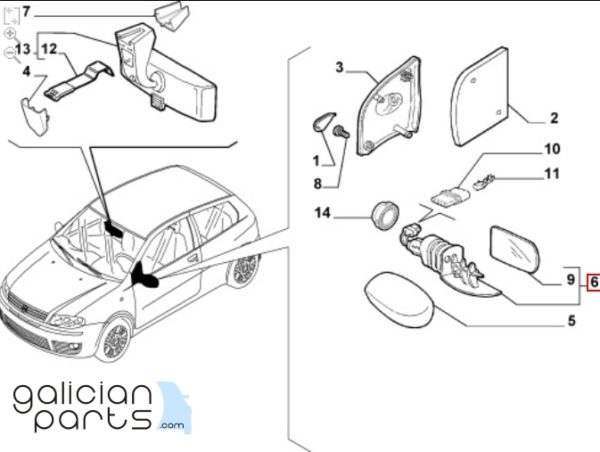 7
13
12
4
3
2
1
8
10
11
14
9
6
5
galician parts .com