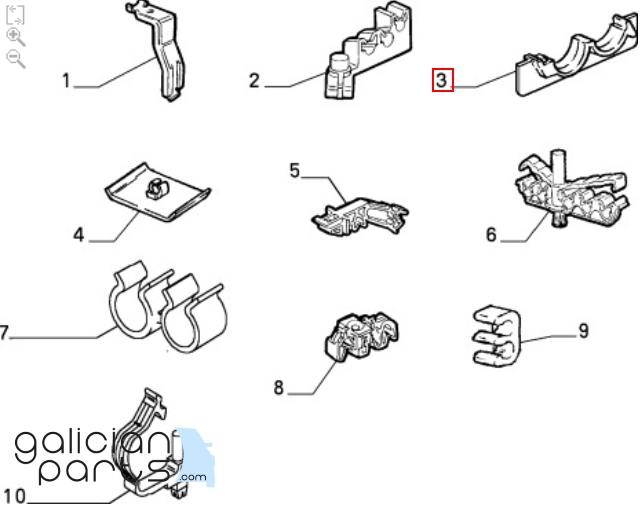 1
2
3
4
5
6
7
8
9
10
galician parts .com