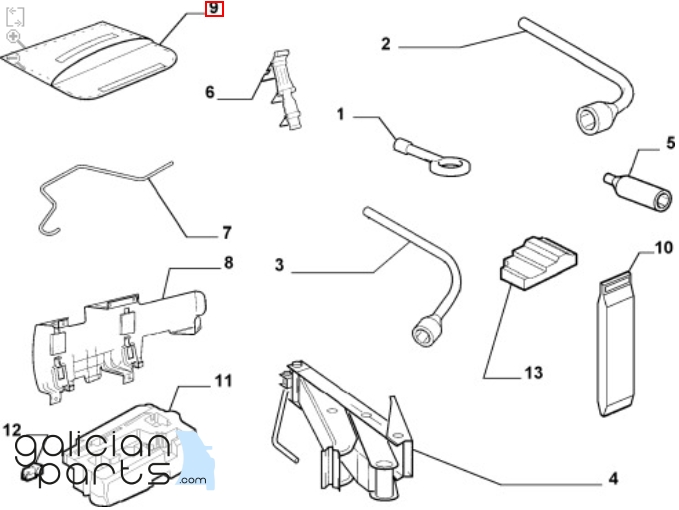 9
2
6
1
5
7
8
3
10
13
11
12
4
galician parts .com