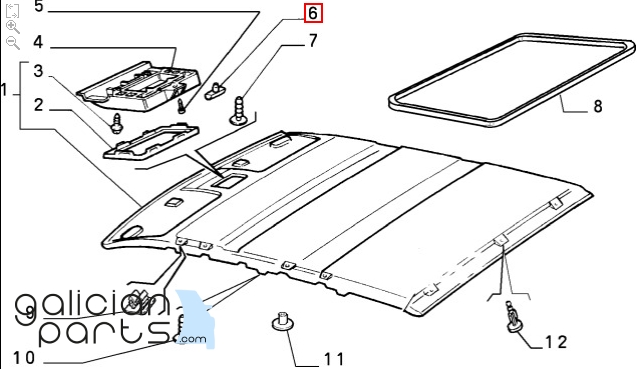 5
6
4
7
3
1
2
8
galician
parts.com
9
10
11
12