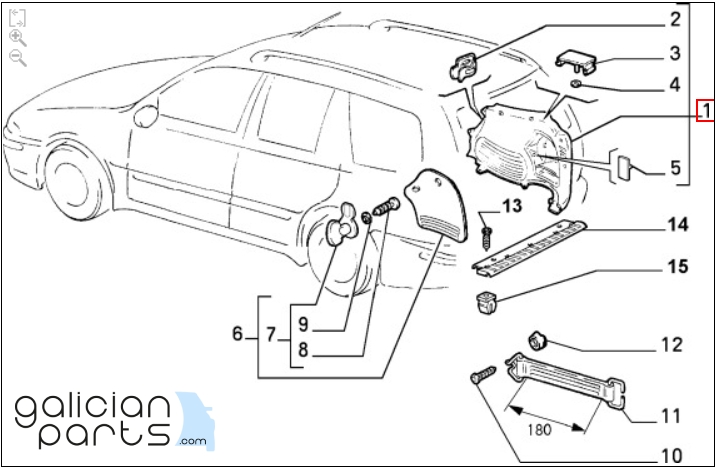 2
3
4
1
5
13
14
15
6
7
9
8
12
11
180
10
galician parts .com