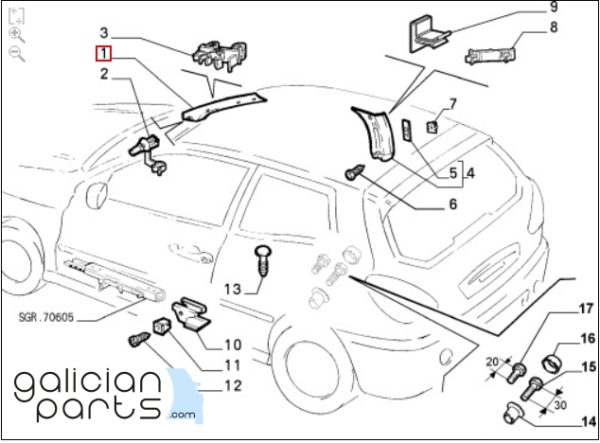 3
1
2
9
8
7
5
4
6
13
SGR.70605
10
11
12
17
16
15
14
20
30
galician parts .com