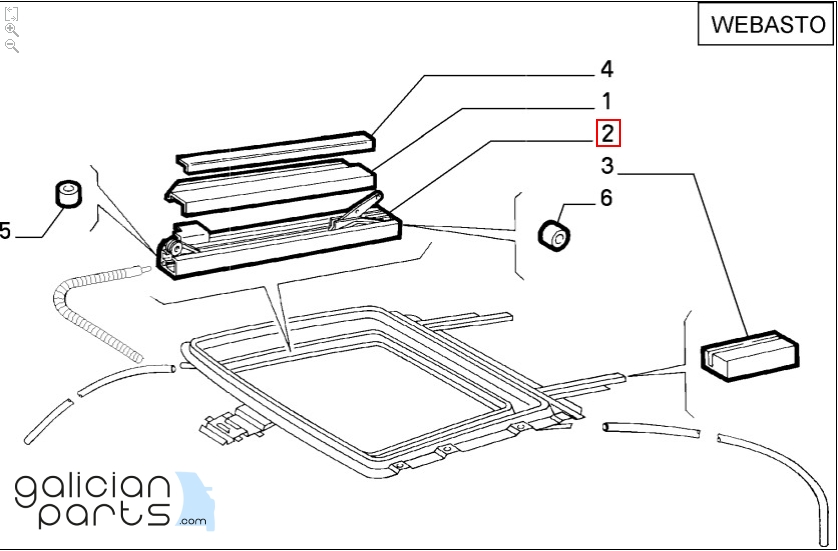 WEBASTO

4
1
2
3
6
5

galician
parts.com