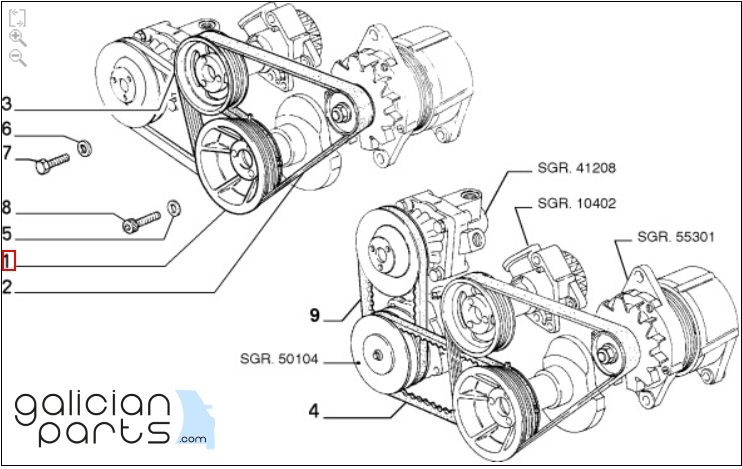 3
6
7
8
5
1
2
SGR. 41208
SGR. 10402
SGR. 55301
9
SGR. 50104
4
galician
parts
.com