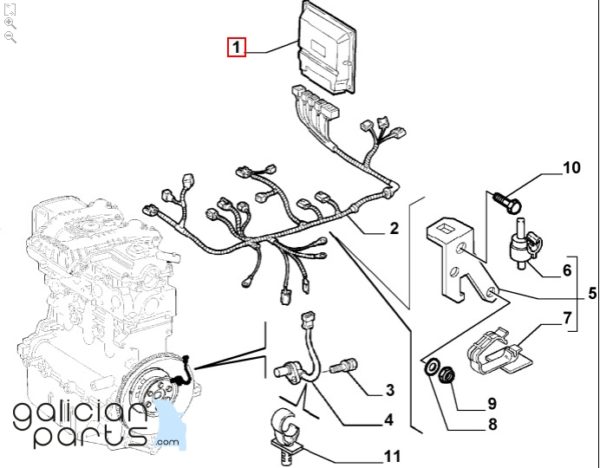 1
10
2
6
5
7
3
9
4
8
11
galician parts .com