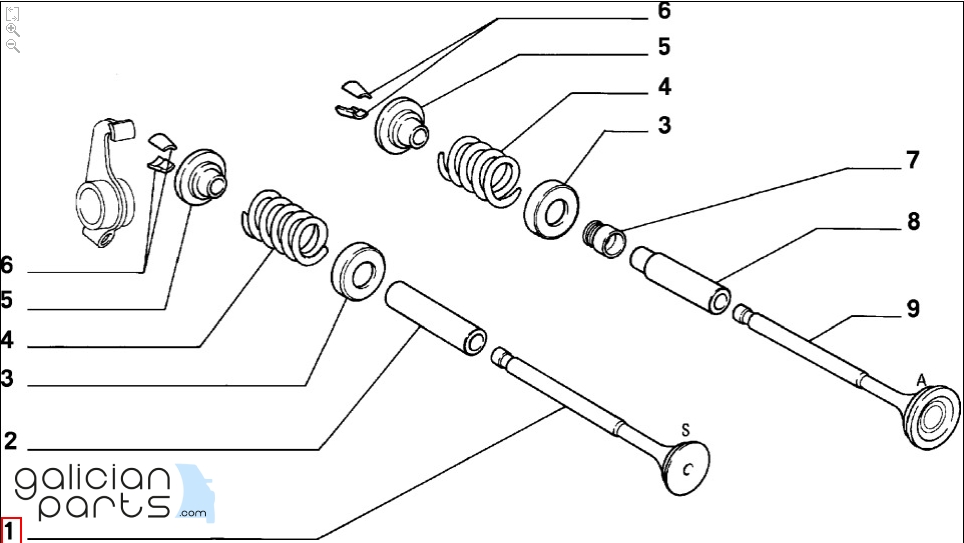 6
5
4
3
7
8
9
A
6
5
4
3
2
S
C
galician parts .com
1