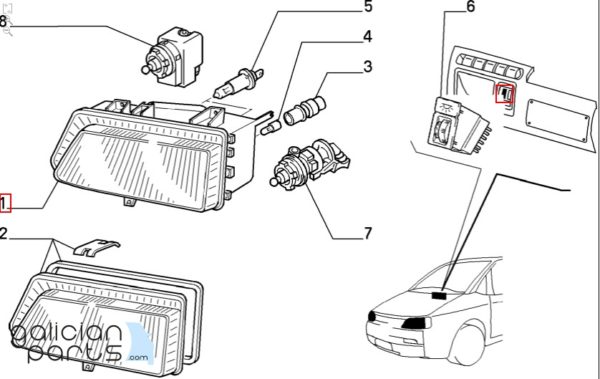 8
5
4
3
6
1
7
2
galician parts .com