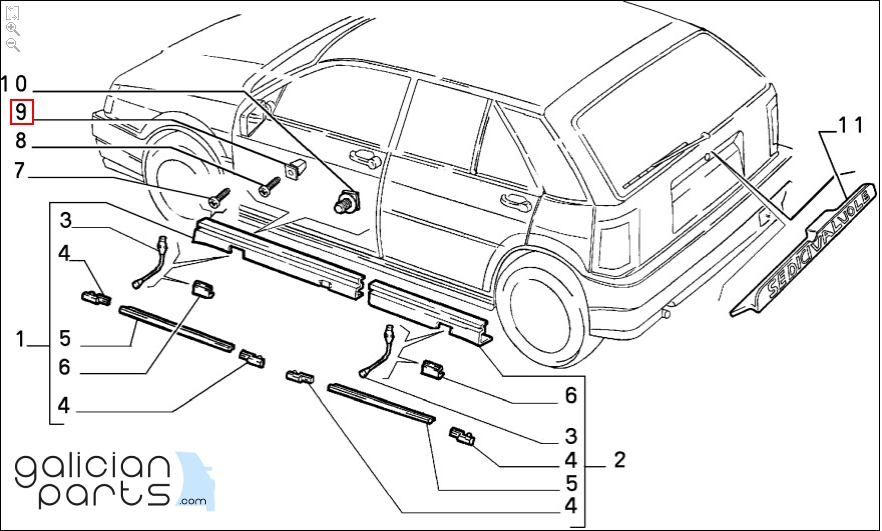 10
9
8
7
3
4
1
5
6
4
11
SEDICIVALVOLE
6
3
4
2
5
4
galician parts.com