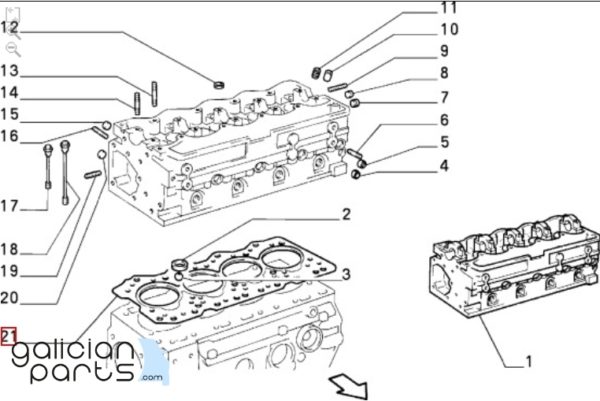 12
13
14
15
16
17
18
19
20
21
11
10
9
8
7
6
5
4
2
3
1
galician parts .com