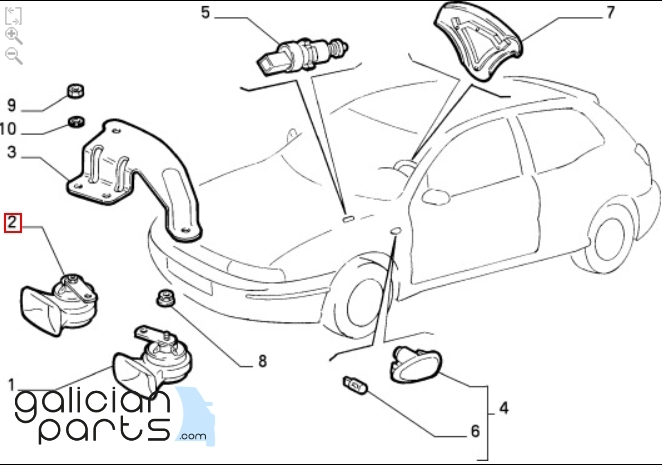 5
7
9
10
3
2
8
1
4
6
galician parts .com