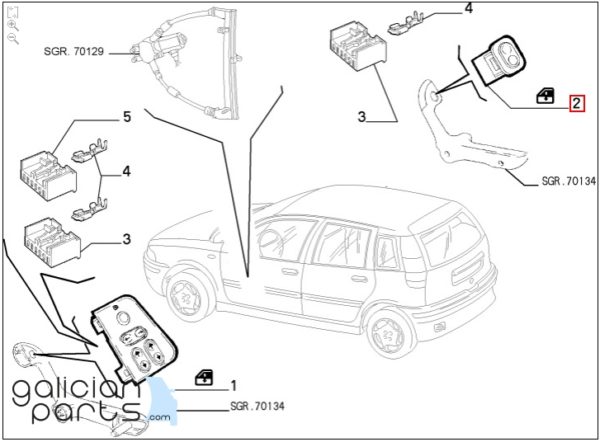 SGR. 70129

4

3

2

SGR.70134

5

4

3

1

SGR.70134

galician parts.com