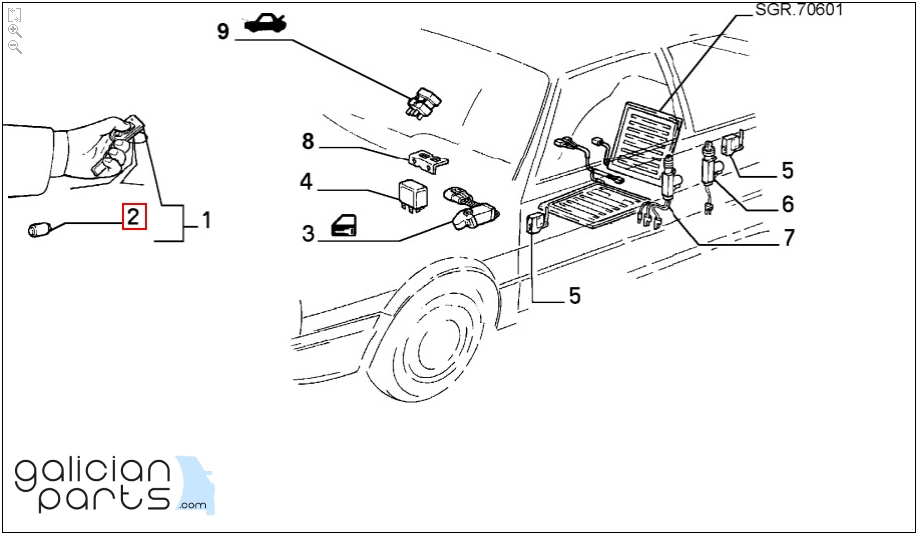 SGR.70601
9
8
4
3
2
1
5
6
7
5
galician
parts
.com