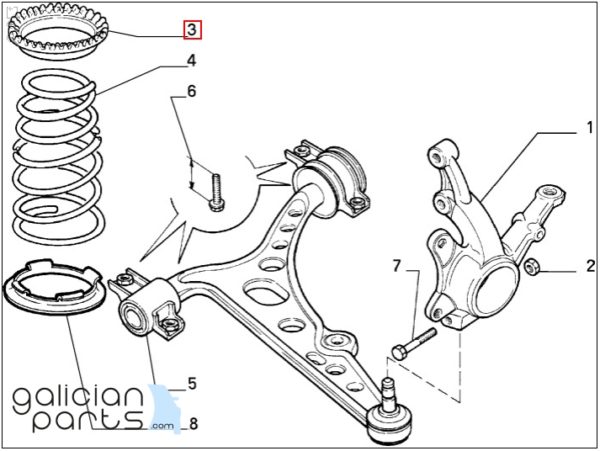 3
4
6
1
2
7
5
8
galician parts .com