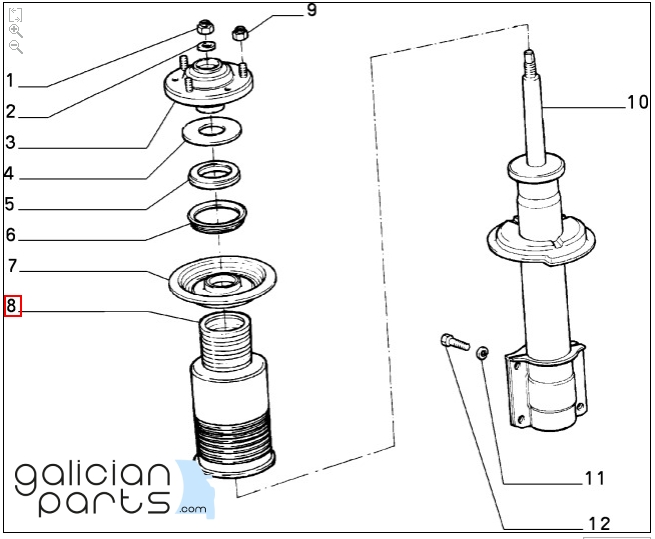 9
1
2
3
4
5
6
7
8
10
11
12
galician parts .com