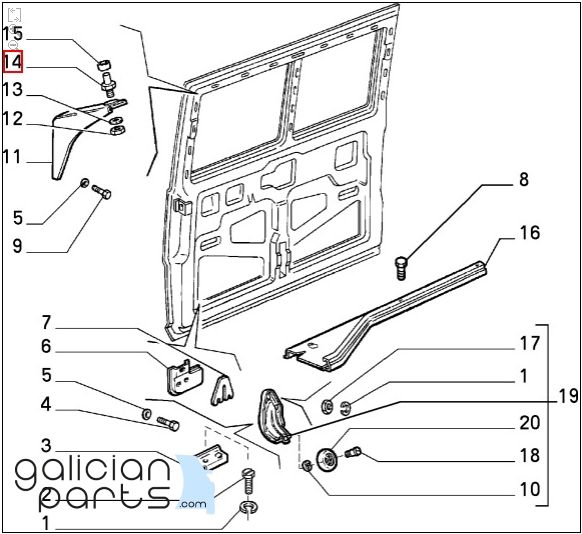 15
14
13
12
11
5
9
8
16
7
6
5
4
3
2
1
17
1
19
20
18
10
galician parts .com