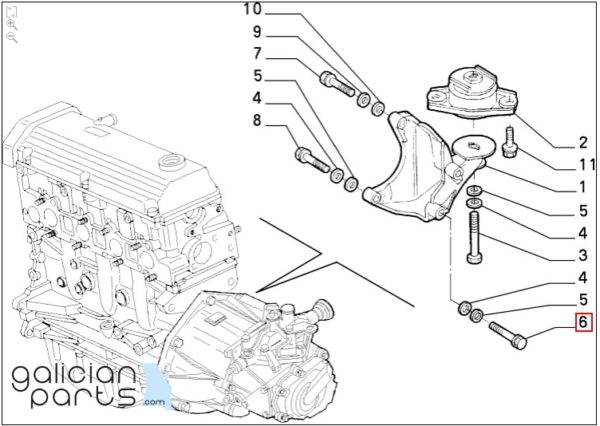 10
9
7
5
4
8
2
11
1
5
4
3
4
5
6
galician parts .com