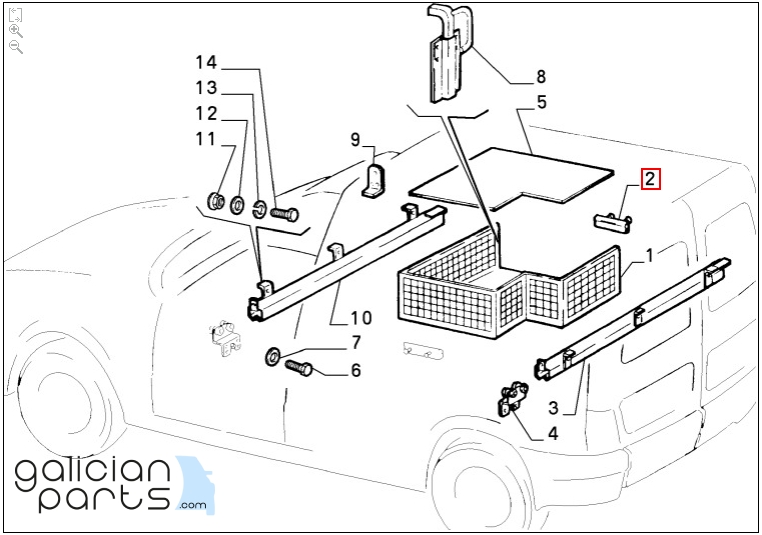 14
13
12
11
9
8
5
2
1
10
7
6
3
4
galician
parts
.com