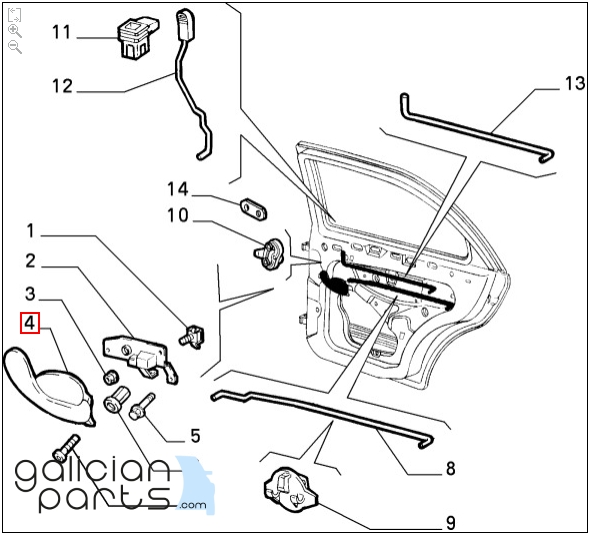 11
12
13
14
10
1
2
3
4
5
8
9
galician parts .com