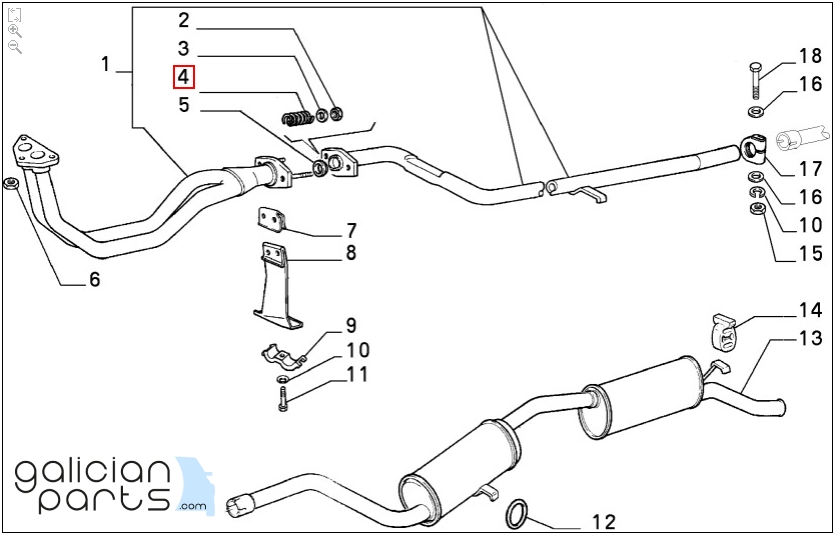 1
2
3
4
5
6
7
8
9
10
11
18
16
17
16
10
15
14
13
12
galician parts .com