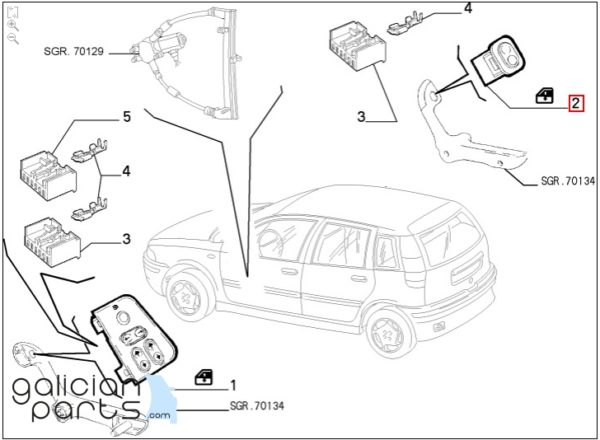 SGR. 70129

4

3

2

SGR.70134

5

4

3

1

SGR.70134

galician parts .com