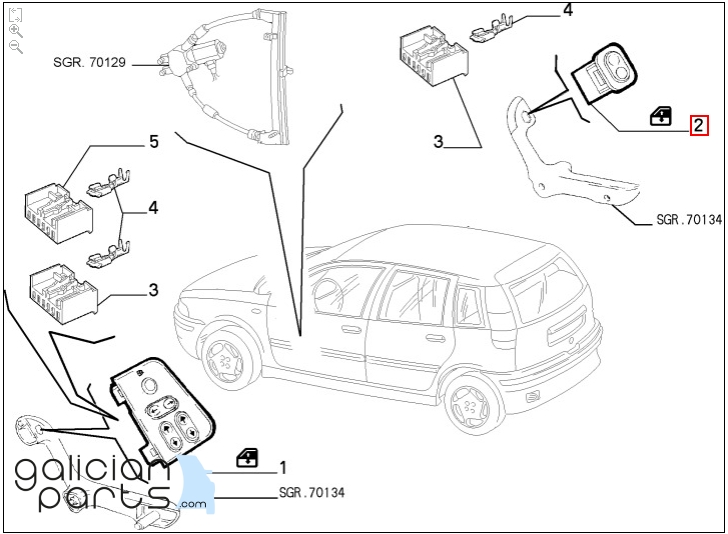 SGR. 70129

4

3

2

SGR.70134

5

4

3

1

SGR.70134

galician parts .com