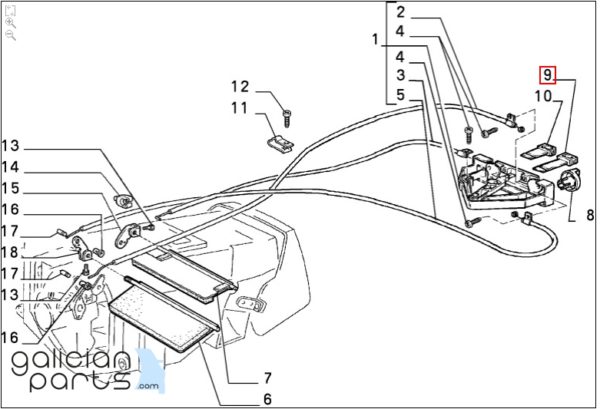 2
4
1
4
3
5
9
10
8
12
11
13
14
15
16
17
18
17
13
16
7
6
galician
parts
.com