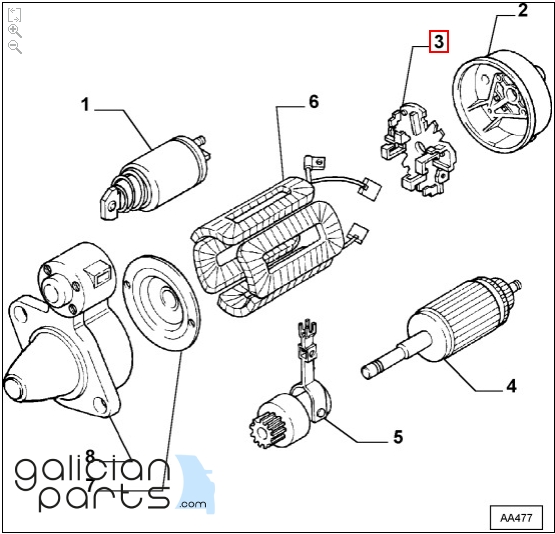 2
3
1
6
4
5
8
7
galician
parts
.com
AA477