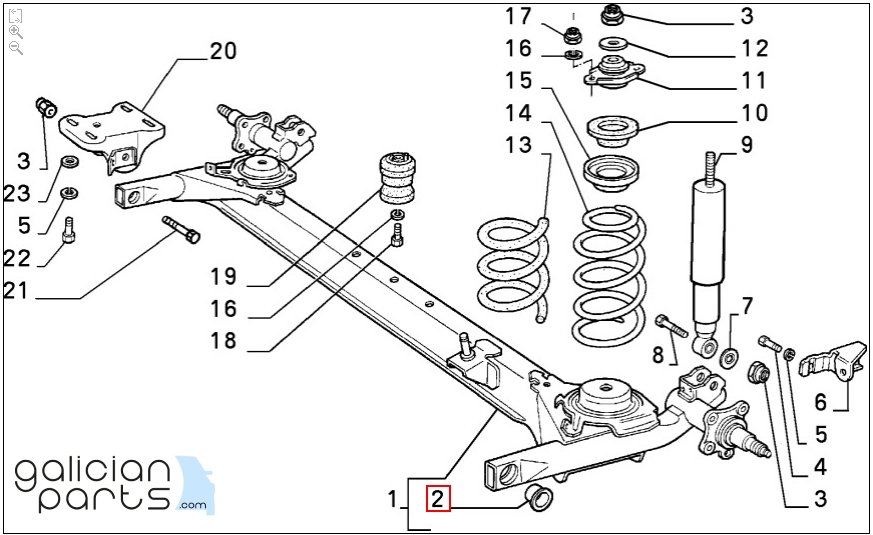 20
3
23
5
22
21
19
16
18
17
16
15
14
13
3
12
11
10
9
7
8
6
5
4
3
1
2
galician parts .com