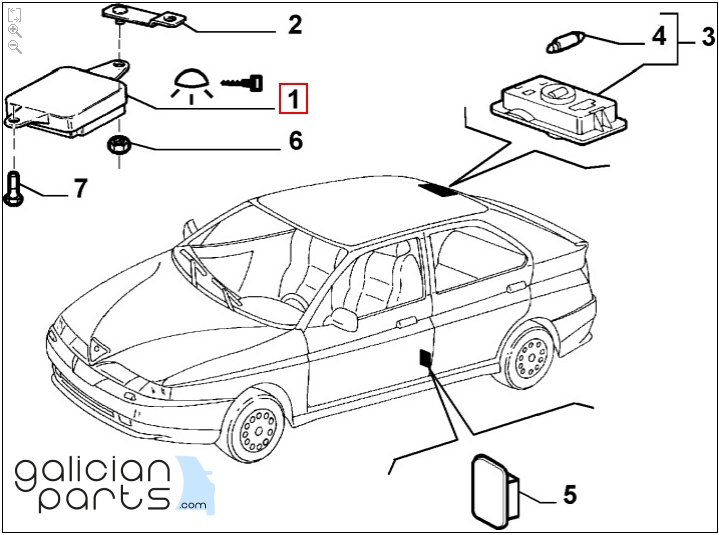 2
4
3
1
6
7
5
galician parts .com