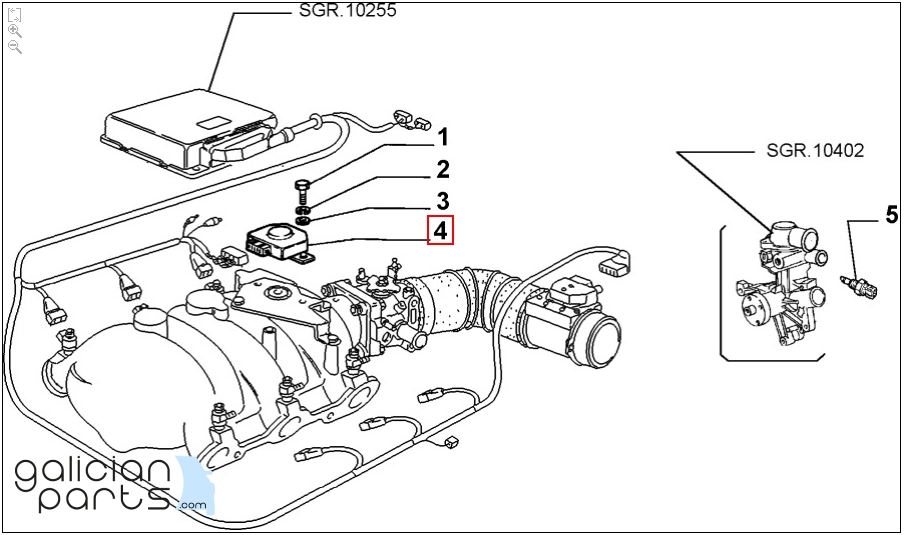 SGR.10255

1

2

3

4

SGR.10402

5

galician parts.com