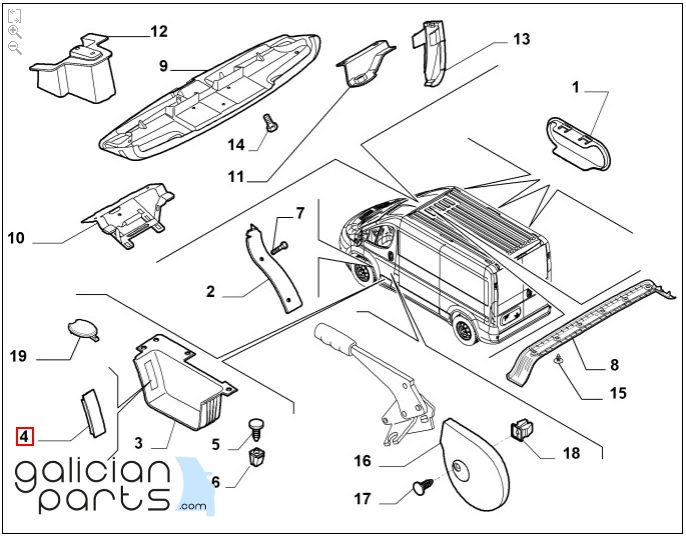 12
9
13
1
14
11
10
7
2
19
8
15
4
3
5
6
16
18
17
galician
parts
.com