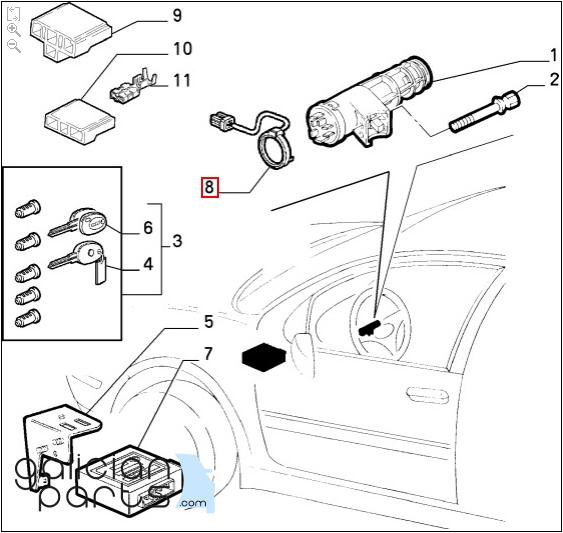 9
10
11
1
2
8
6
3
4
5
7
galician parts .com