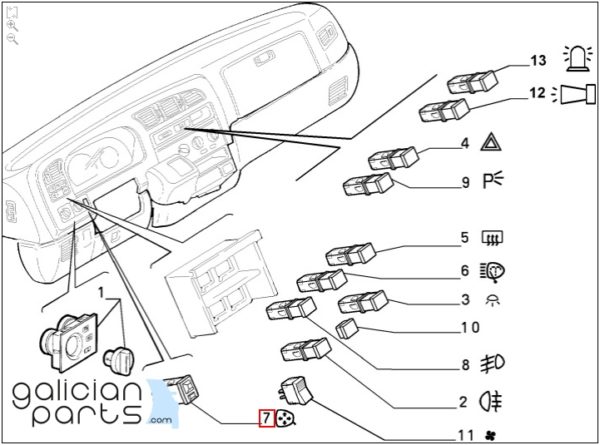 13
12
4
9
5
6
3
10
8
2
11
1
7
galician parts .com