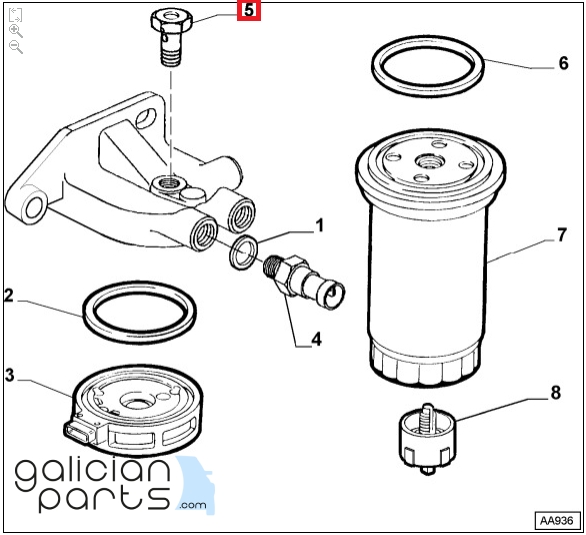 5
6
1
7
2
4
3
8
galician parts .com
AA936