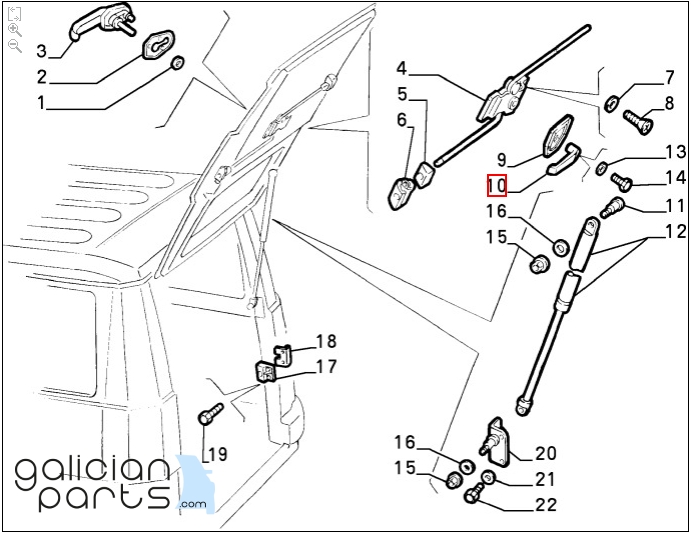 3
2
1
4
5
6
7
8
9
10
13
14
11
16
15
12
18
17
19
16
15
20
21
22
galician
parts
.com