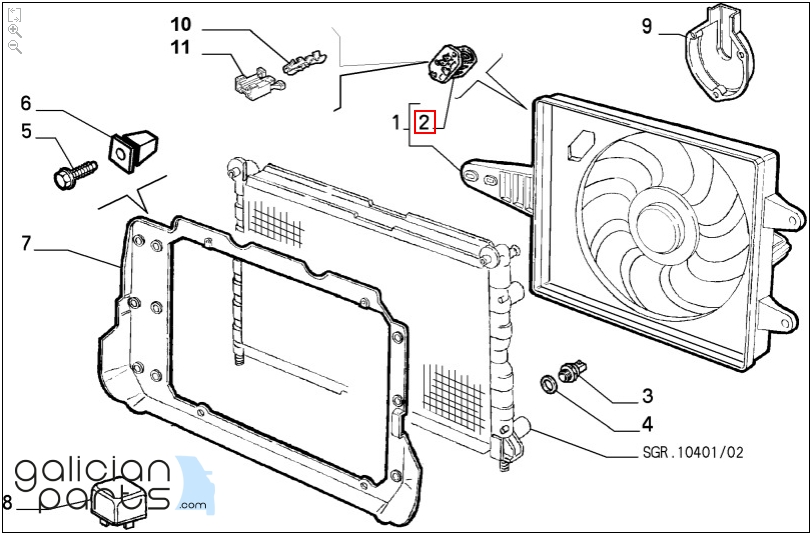 10
11
9
6
5
1
2
7
3
4
SGR.10401/02
8
galician parts .com