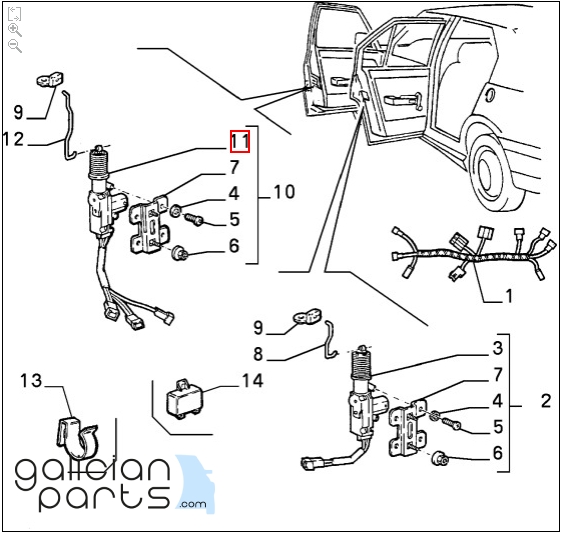 9
12
11
7
4
5
6
10
1
9
8
3
7
4
5
6
2
13
14
galician parts .com