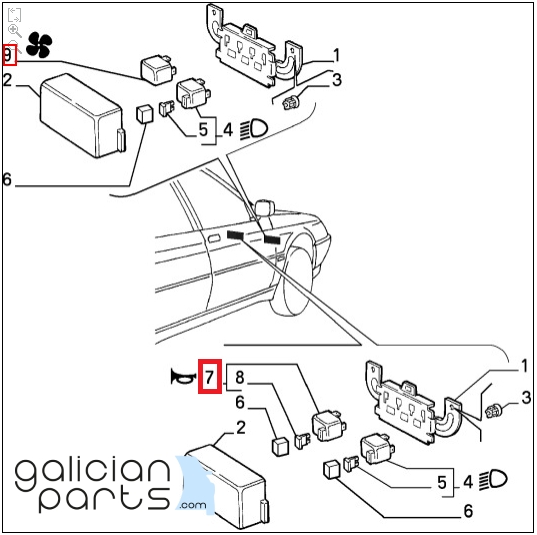 9
2
1
3
5
4
6
7
8
6
2
1
3
5
4
6
galician parts .com