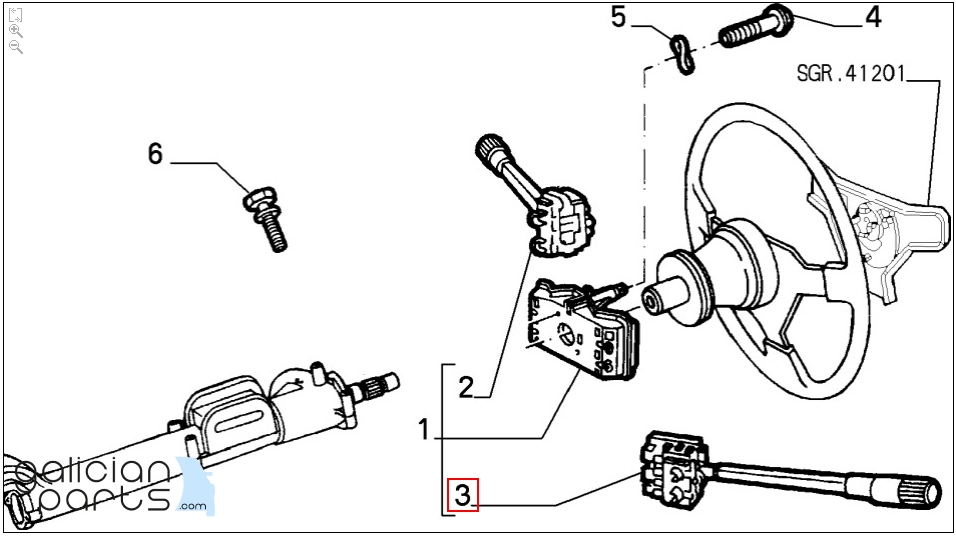 5
4
SGR.41201
6
2
1
3
galician parts .com