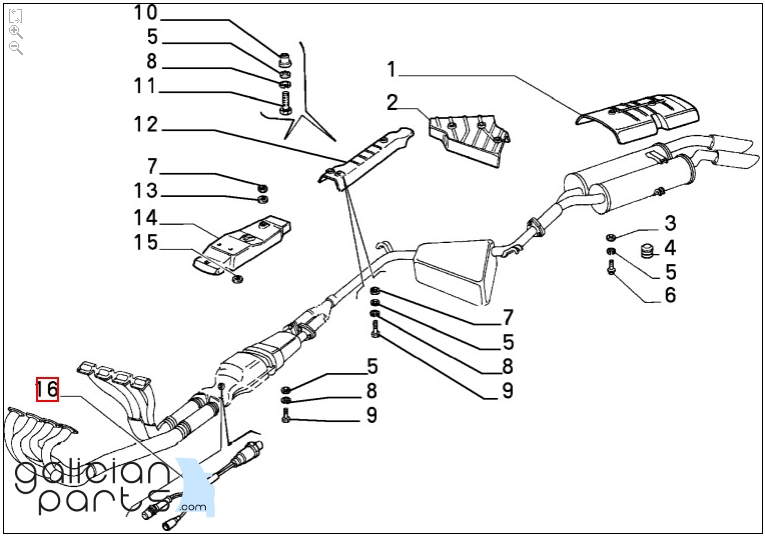 10
5
8
11
12
7
13
14
15
1
2
3
4
5
6
7
5
8
9
5
8
9
16
galician parts .com